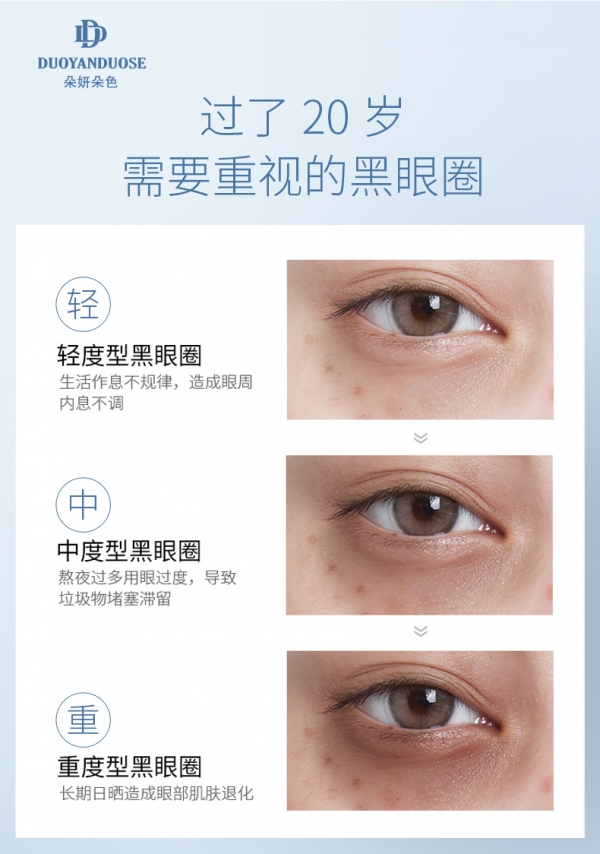 DD
DUOYANDUOSE
朵妍朵色

过了 20 岁
需要重视的黑眼圈

轻
轻度型黑眼圈
生活作息不规律，造成眼周内息不调

中
中度型黑眼圈
熬夜过多用眼过度，导致垃圾物堵塞滞留

重
重度型黑眼圈
长期日晒造成眼部肌肤退化